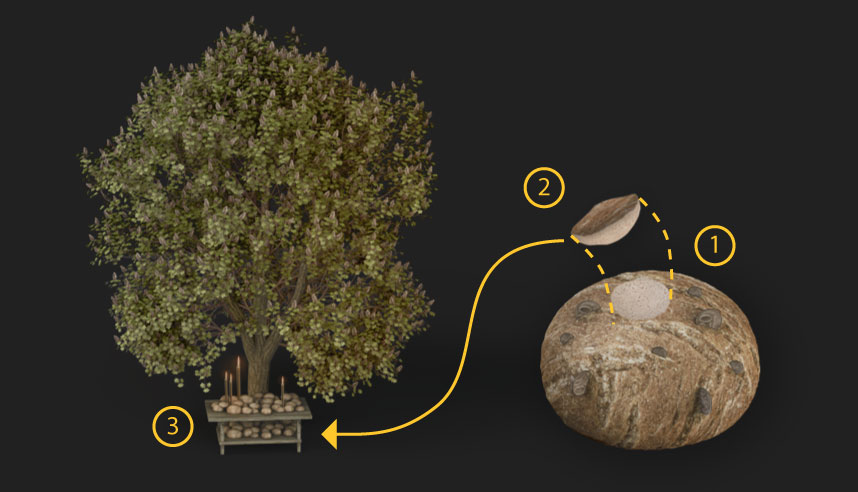 2

1

3