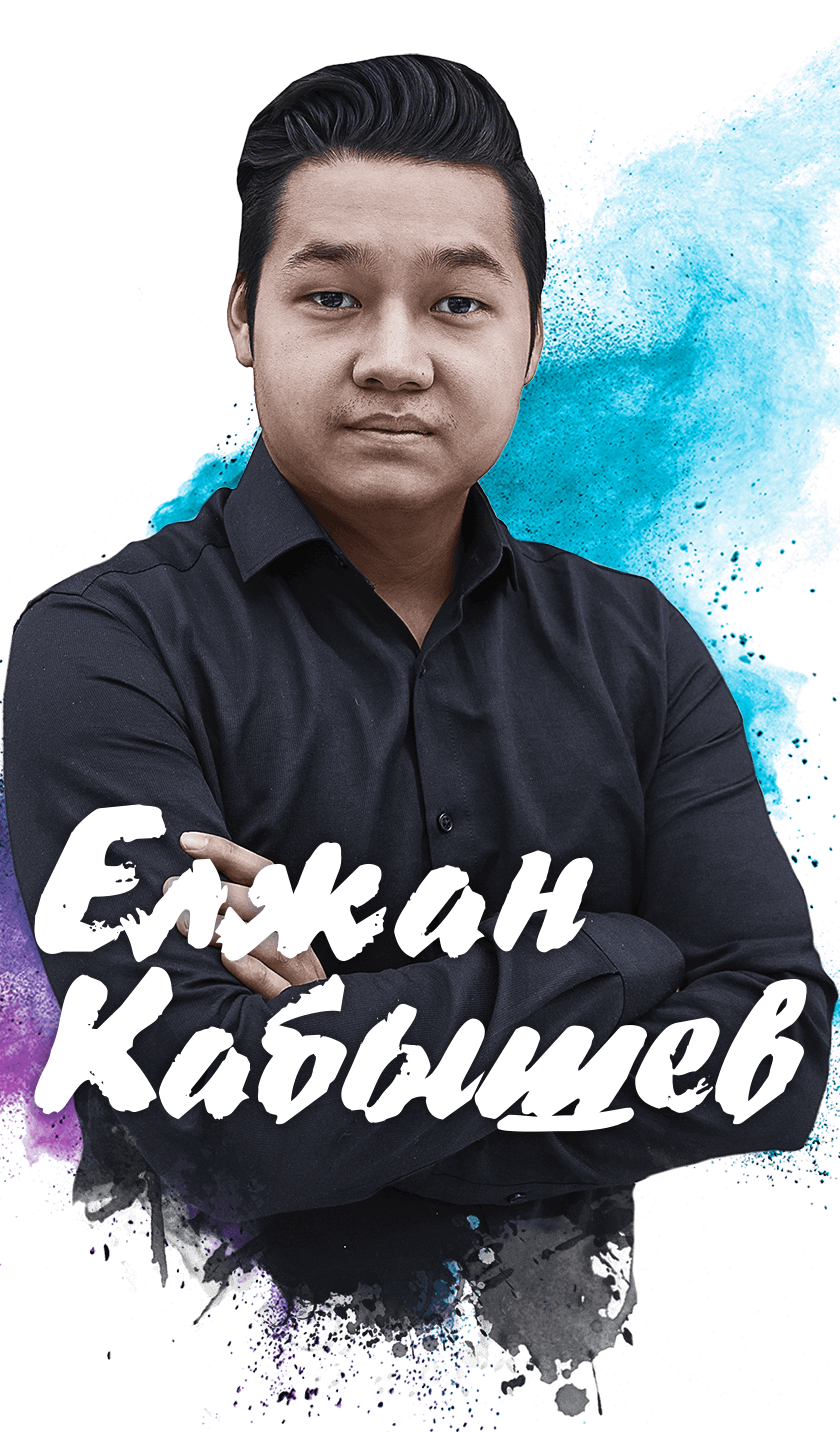 Елжан Кабышев